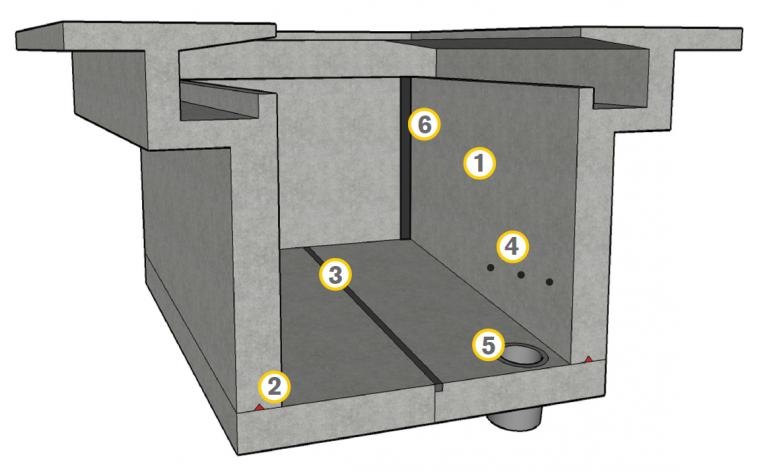 6
1
4
3
5
2